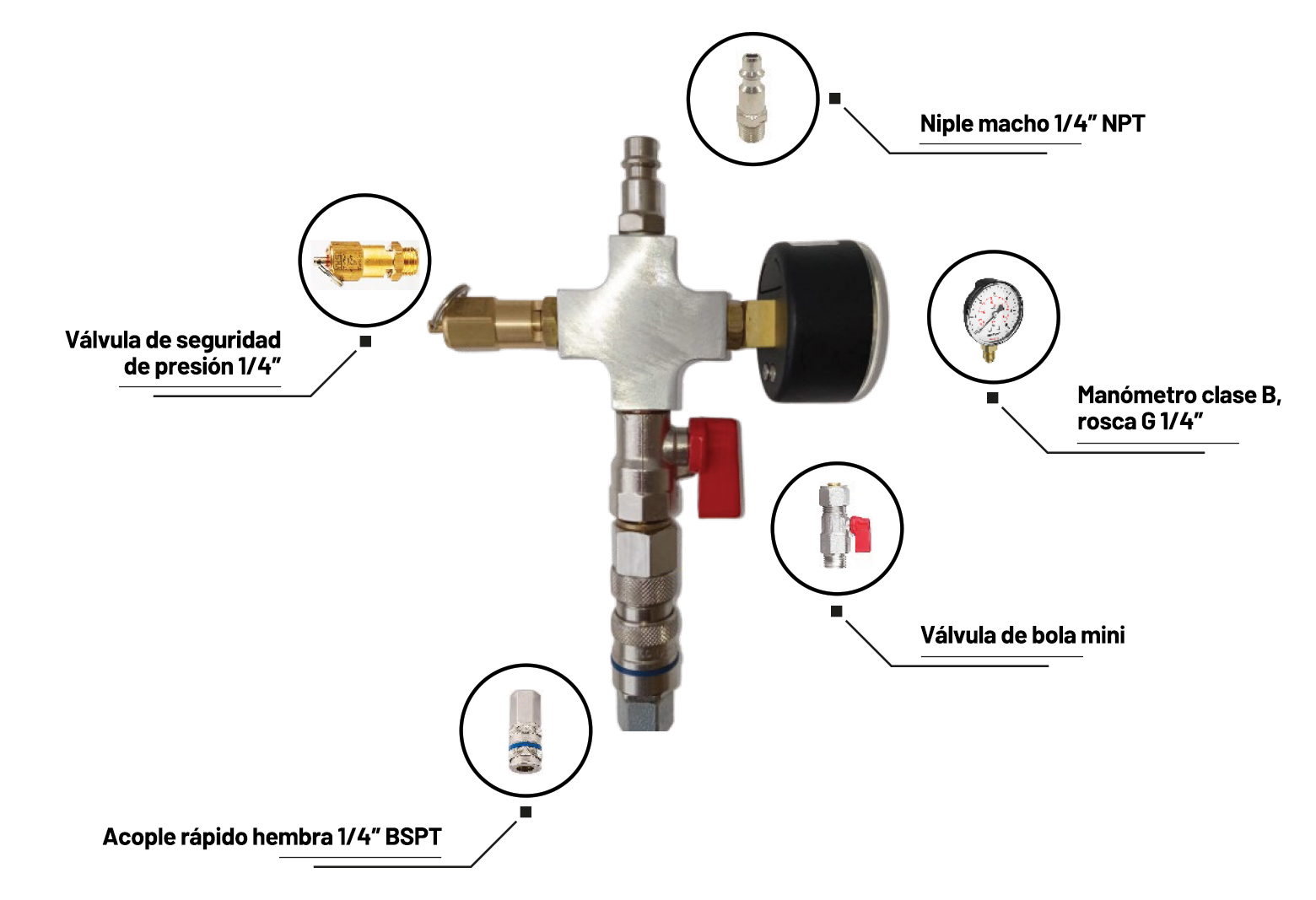 Niple macho 1/4” NPT

Válvula de seguridad de presión 1/4”

Manómetro clase B, rosca G 1/4”

Válvula de bola mini

Acople rápido hembra 1/4” BSPT