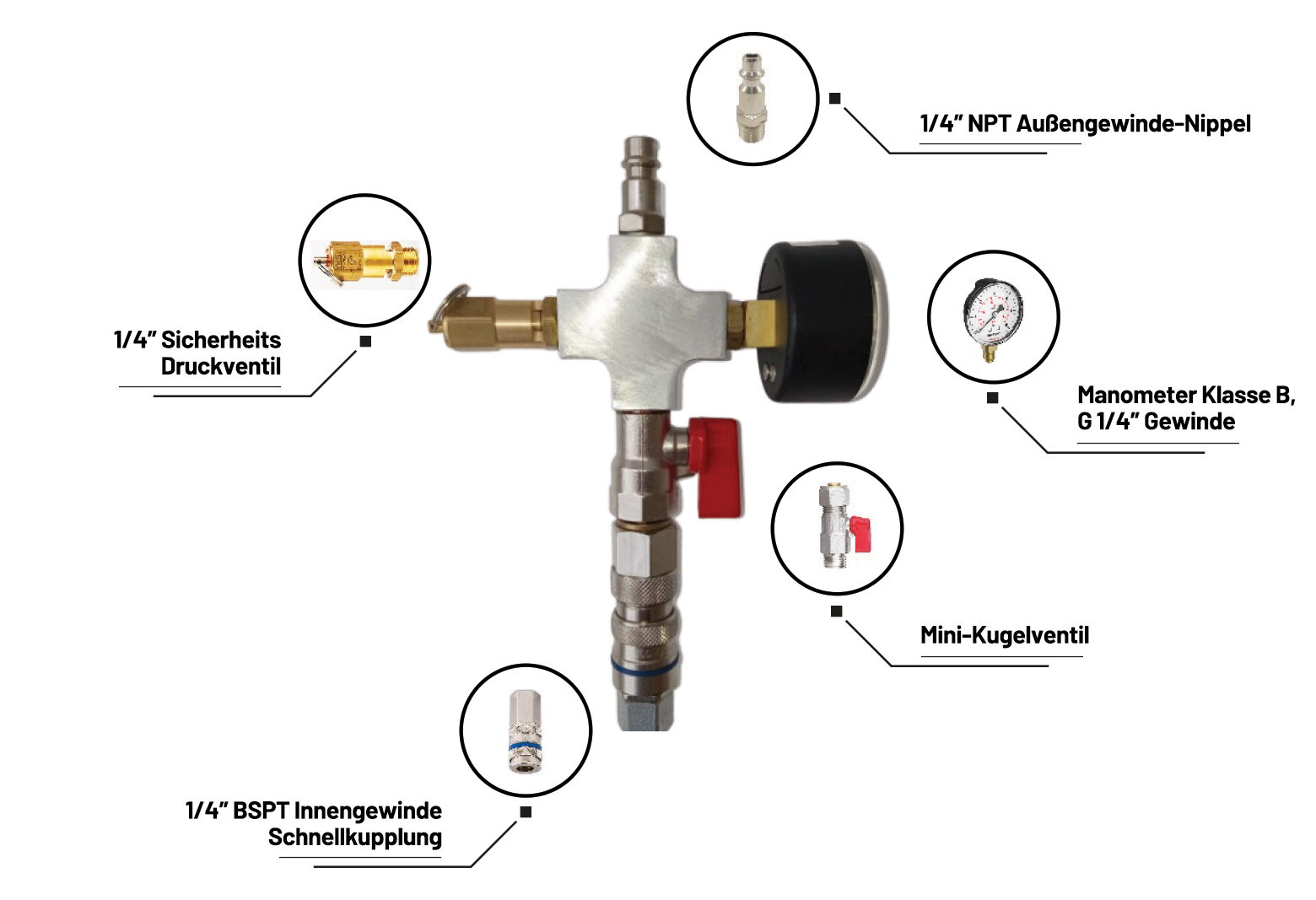 1/4" NPT Außengewinde-Nippel

1/4" Sicherheits Druckventil

Manometer Klasse B, G 1/4" Gewinde

Mini-Kugelventil

1/4" BSPT Innengewinde Schnellkupplung